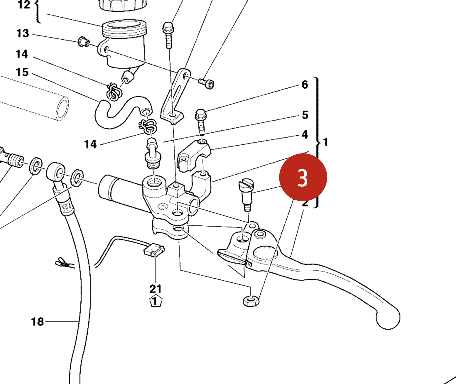 12
13
14
15
14
6
5
4
1
3
2
21
1
18